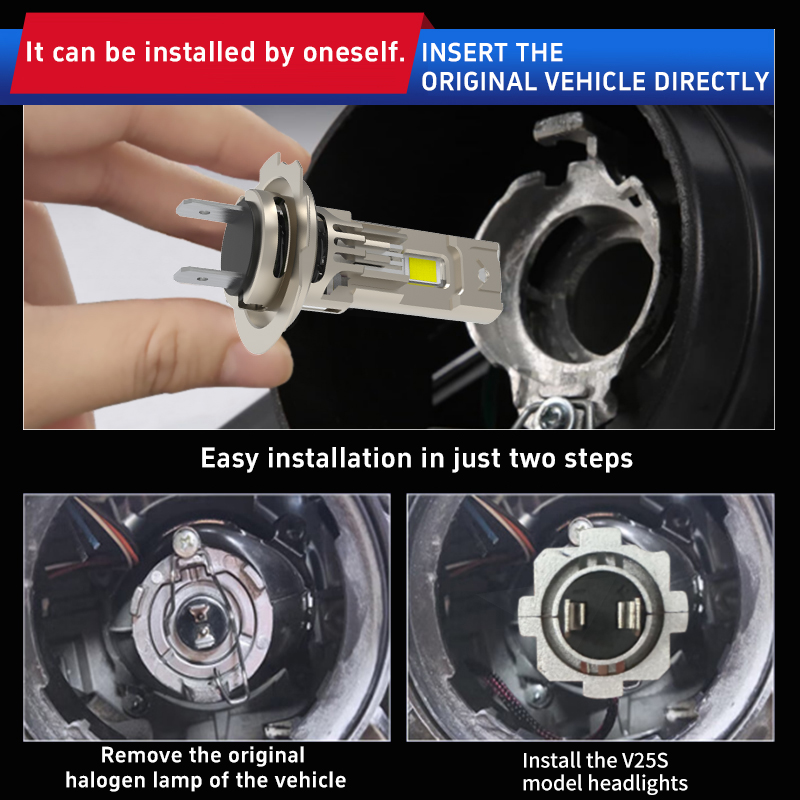 It can be installed by oneself.

INSERT THE ORIGINAL VEHICLE DIRECTLY

Easy installation in just two steps

Remove the original halogen lamp of the vehicle

Install the V25S model headlights